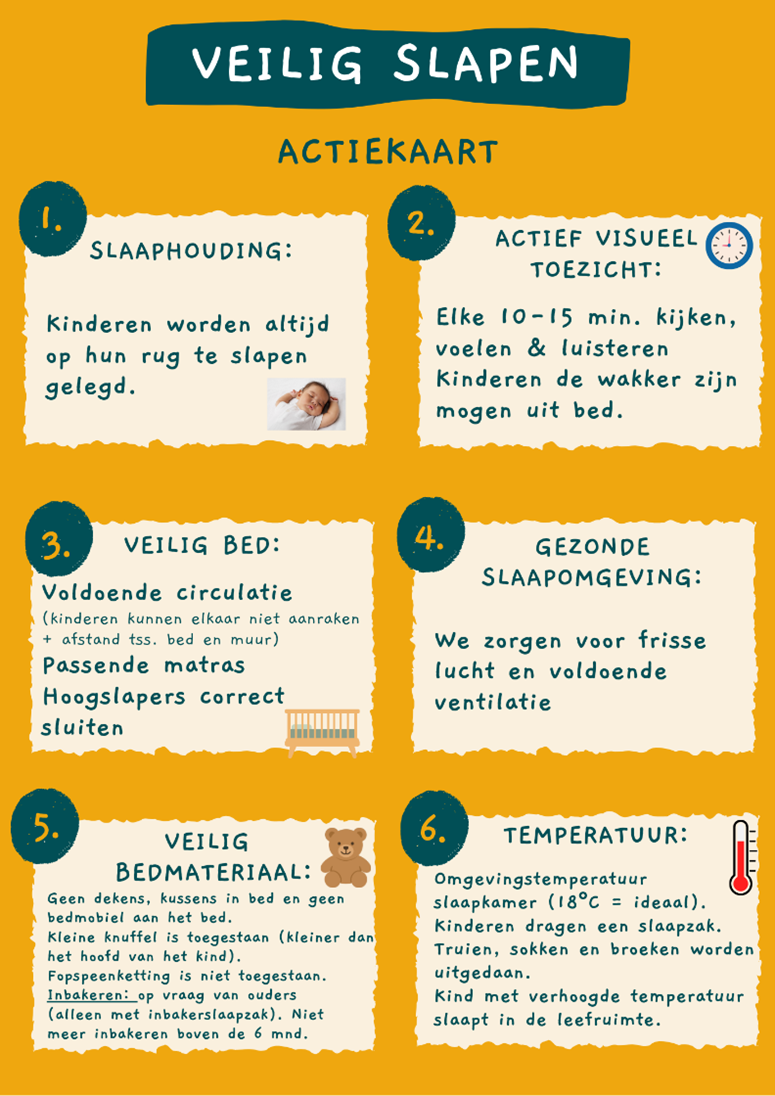 VEILIG SLAPEN

ACTIEKAART

1.

SLAAPHOUDING:

Kinderen worden altijd op hun rug te slapen gelegd.

2.

ACTIEF VISUEEL TOEZICHT:

Elke 10-15 min. kijken, voelen & luisteren
Kinderen de wakker zijn mogen uit bed.

3.

VEILIG BED:

Voldoende circulatie
(kinderen kunnen elkaar niet aanraken + afstand tss. bed en muur)
Passende matras
Hoogslapers correct sluiten

4.

GEZONDE SLAAPOMGEVING:

We zorgen voor frisse lucht en voldoende ventilatie

5.

VEILIG BEDMATERIAAL:

Geen dekens, kussens in bed en geen bedmobiel aan het bed.
Kleine knuffel is toegestaan (kleiner dan het hoofd van het kind).
Fopspeenketting is niet toegestaan.
Inbakeren: op vraag van ouders (alleen met inbakerslaapzak). Niet meer inbakeren boven de 6 mnd.

6.

TEMPERATUUR:

Omgevingstemperatuur slaapkamer (18°C = ideaal).
Kinderen dragen een slaapzak.
Truien, sokken en broeken worden uitgedaan.
Kind met verhoogde temperatuur slaapt in de leefruimte.